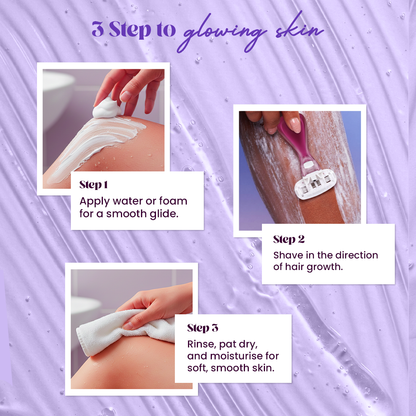 3 Step to glowing skin

Step 1
Apply water or foam for a smooth glide.

Step 2
Shave in the direction of hair growth.

Step 3
Rinse, pat dry, and moisturise for soft, smooth skin.