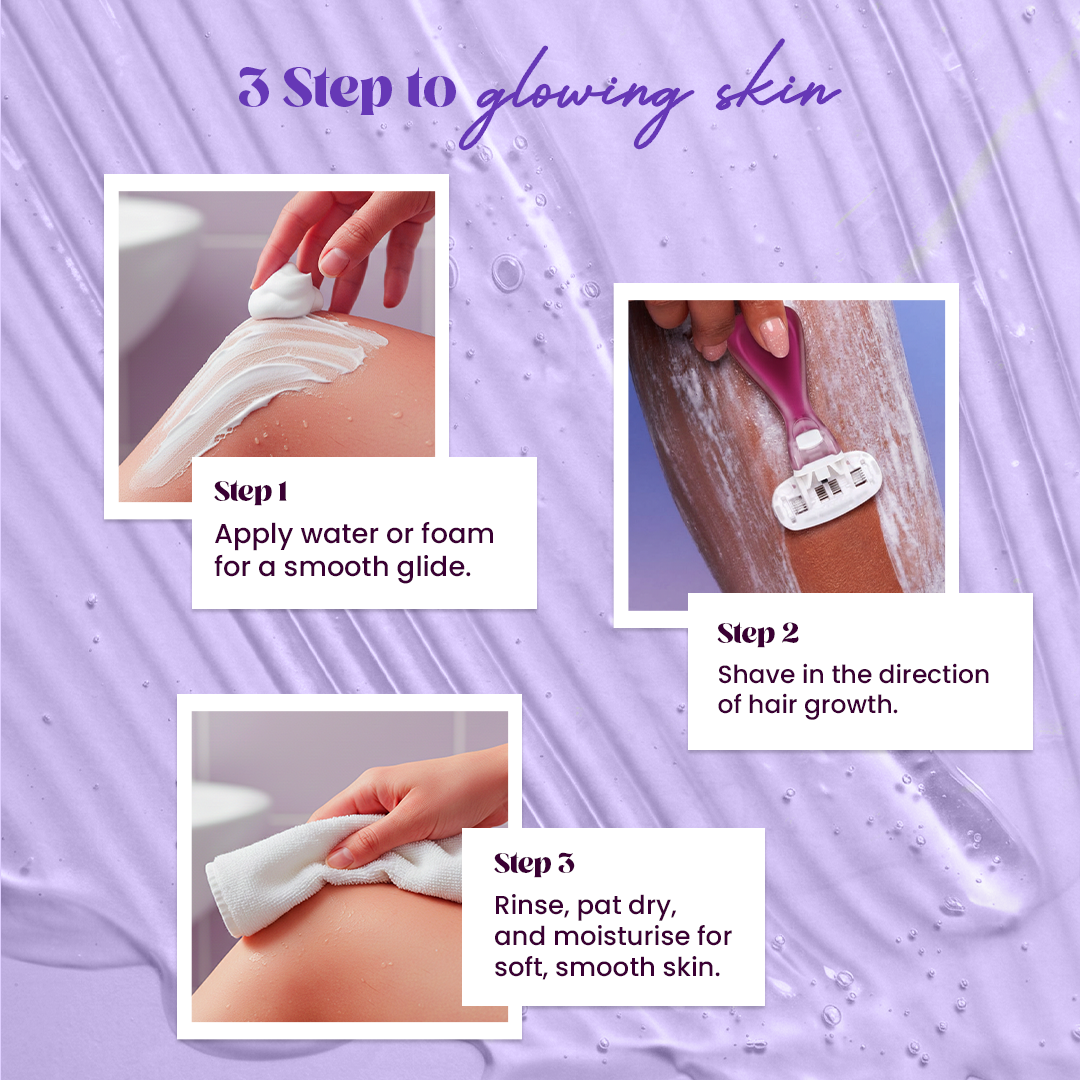 3 Step to glowing skin

Step 1
Apply water or foam for a smooth glide.

Step 2
Shave in the direction of hair growth.

Step 3
Rinse, pat dry, and moisturise for soft, smooth skin.