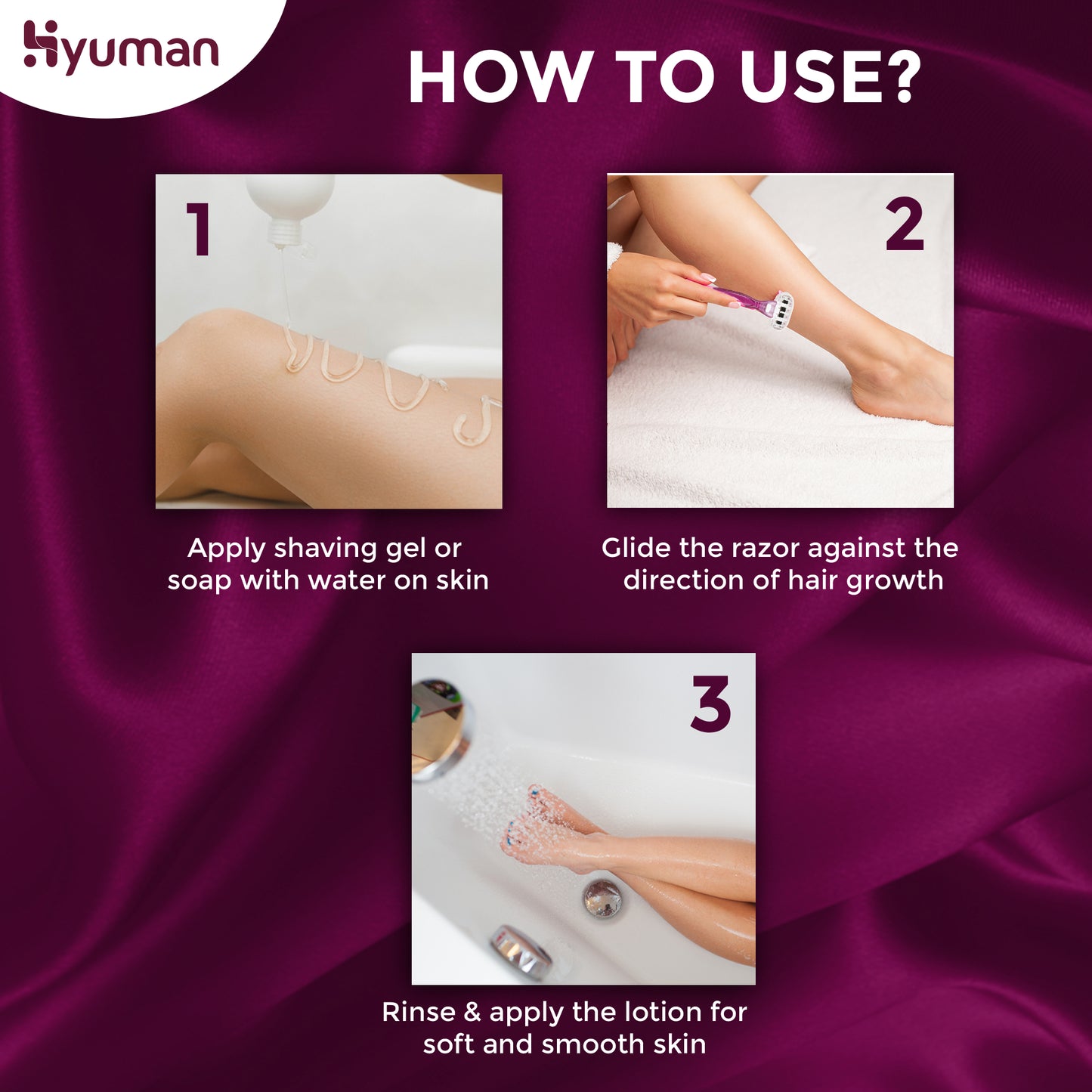 Hyuman

HOW TO USE?

1

Apply shaving gel or soap with water on skin

2

Glide the razor against the direction of hair growth

3

Rinse & apply the lotion for soft and smooth skin