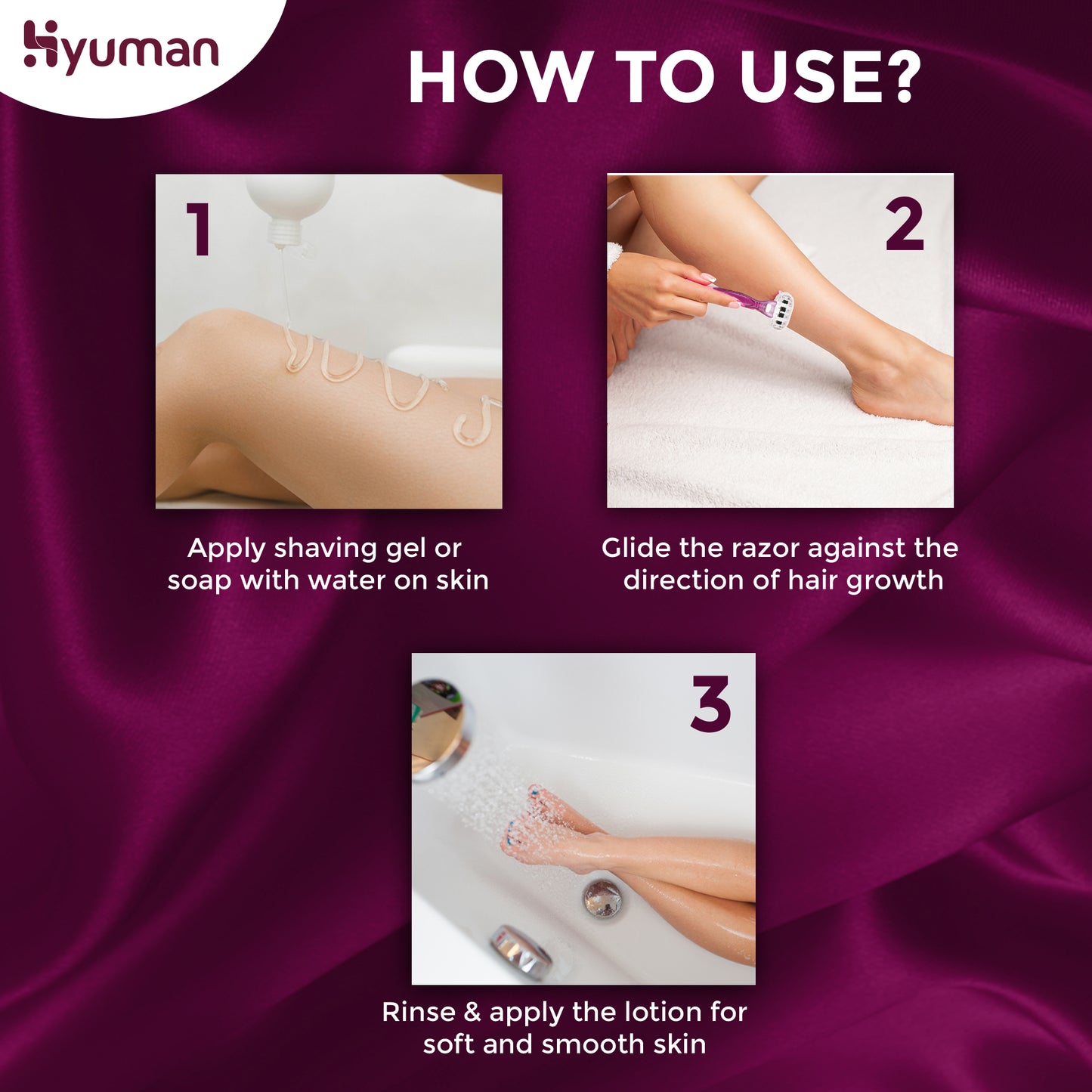 Hyuman

HOW TO USE?

1

Apply shaving gel or soap with water on skin

2

Glide the razor against the direction of hair growth

3

Rinse & apply the lotion for soft and smooth skin